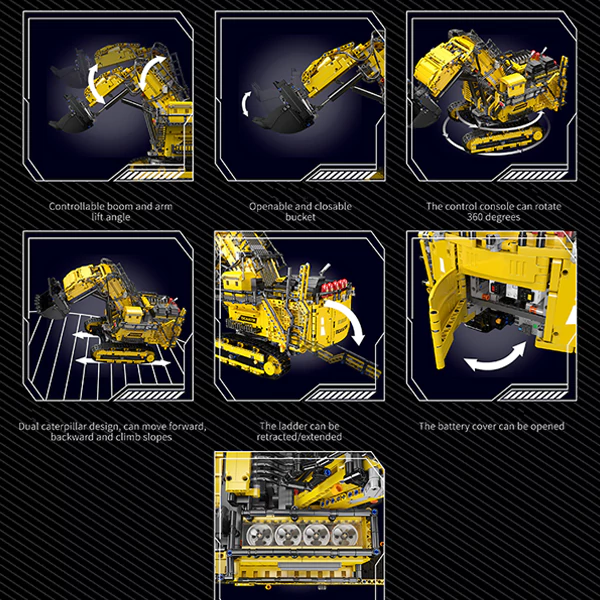 Controllable boom and arm lift angle

Openable and closable bucket

The control console can rotate 360 degrees

Dual caterpillar design, can move forward, backward and climb slopes

The ladder can be retracted/extended

The battery cover can be opened