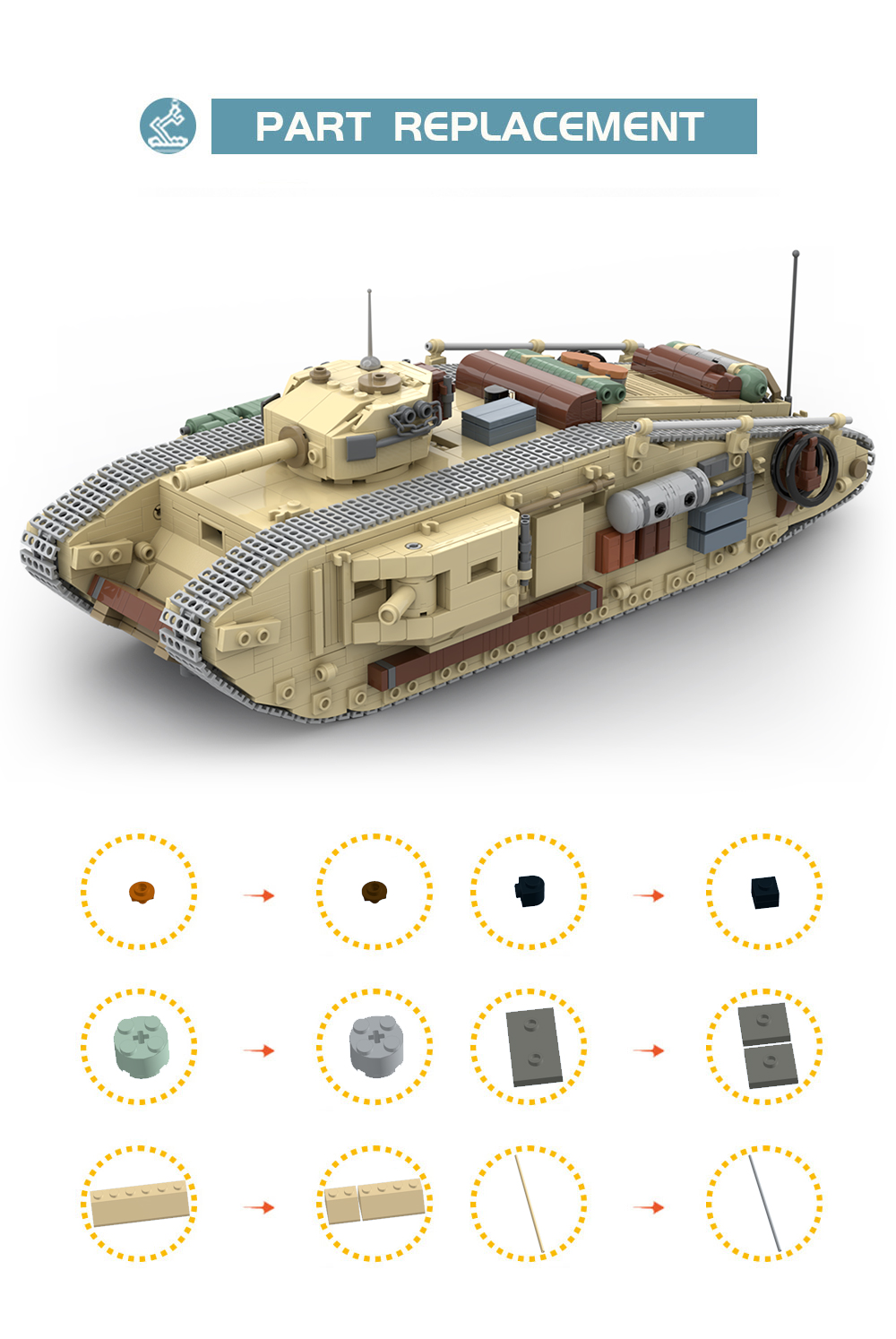 PART REPLACEMENT