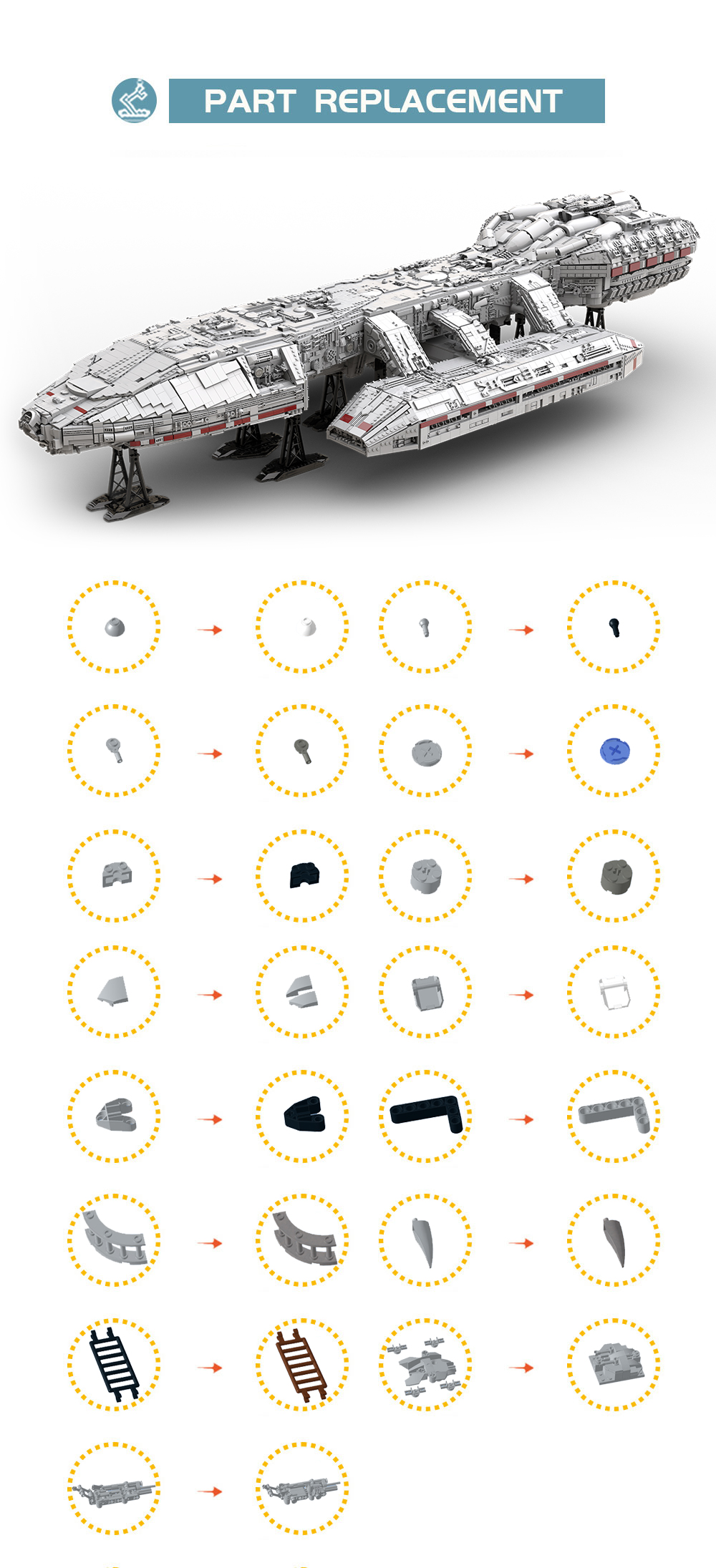 PART REPLACEMENT