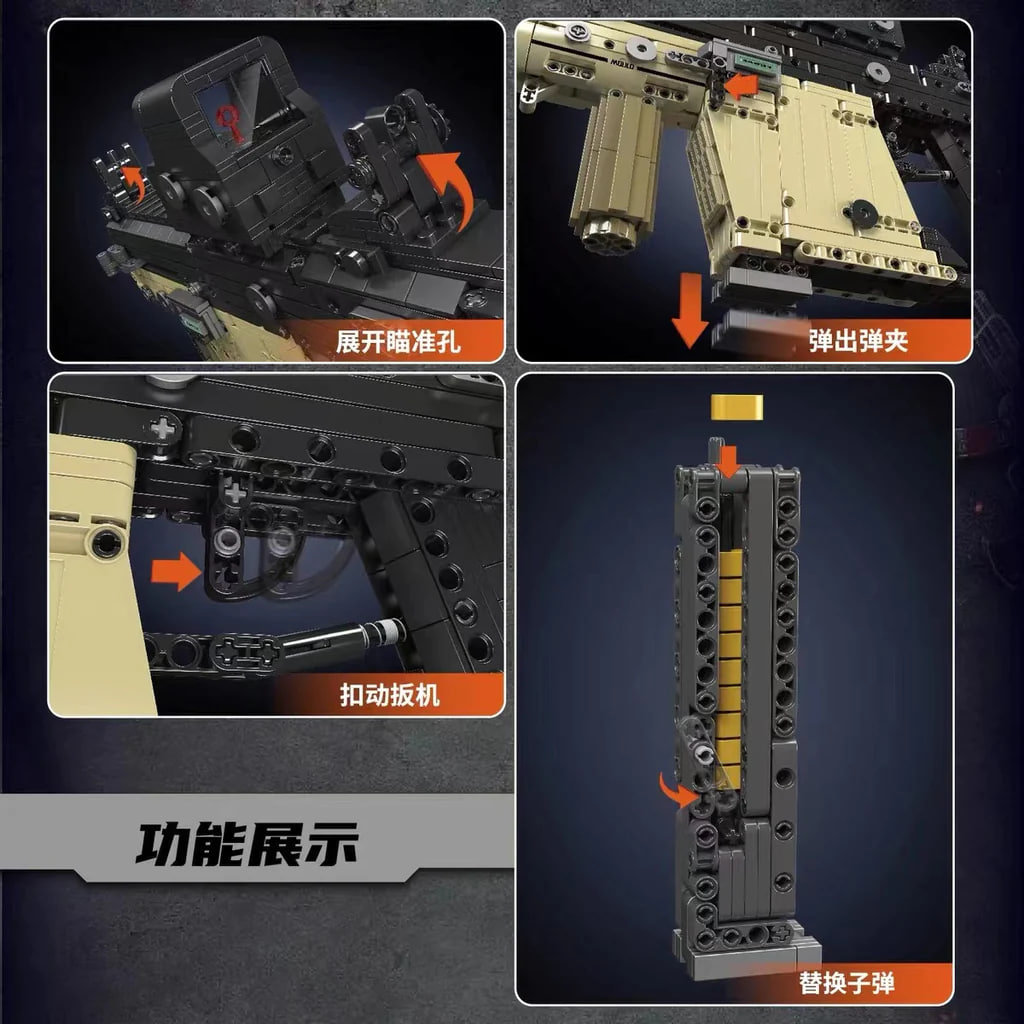 展开瞄准孔

弹出弹夹

扣动扳机

功能展示

替换子弹