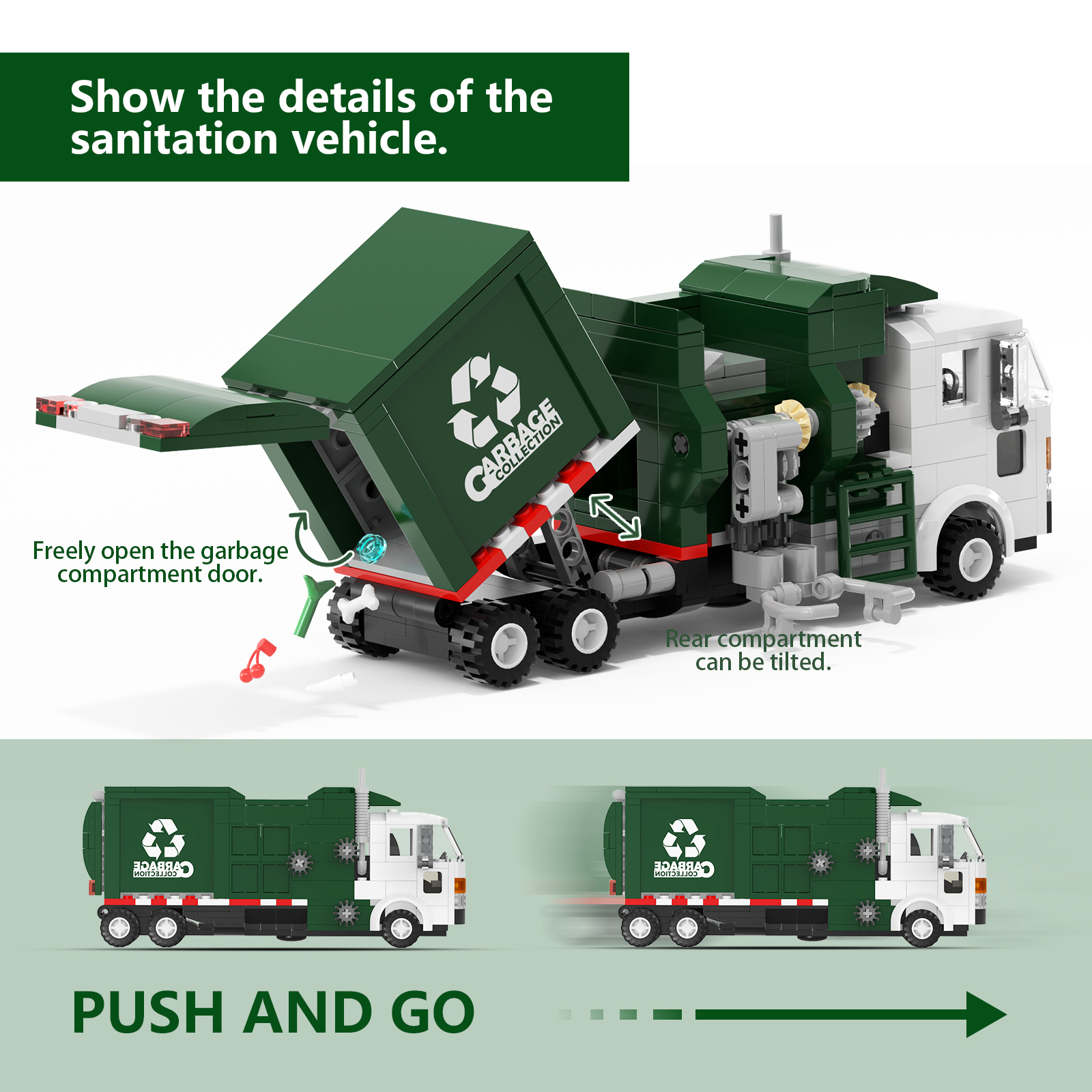 Show the details of the sanitation vehicle.

GARBAGE COLLECTION

Freely open the garbage compartment door.

Rear compartment can be tilted.

GARBAGE COLLECTION

GARBAGE COLLECTION

PUSH AND GO