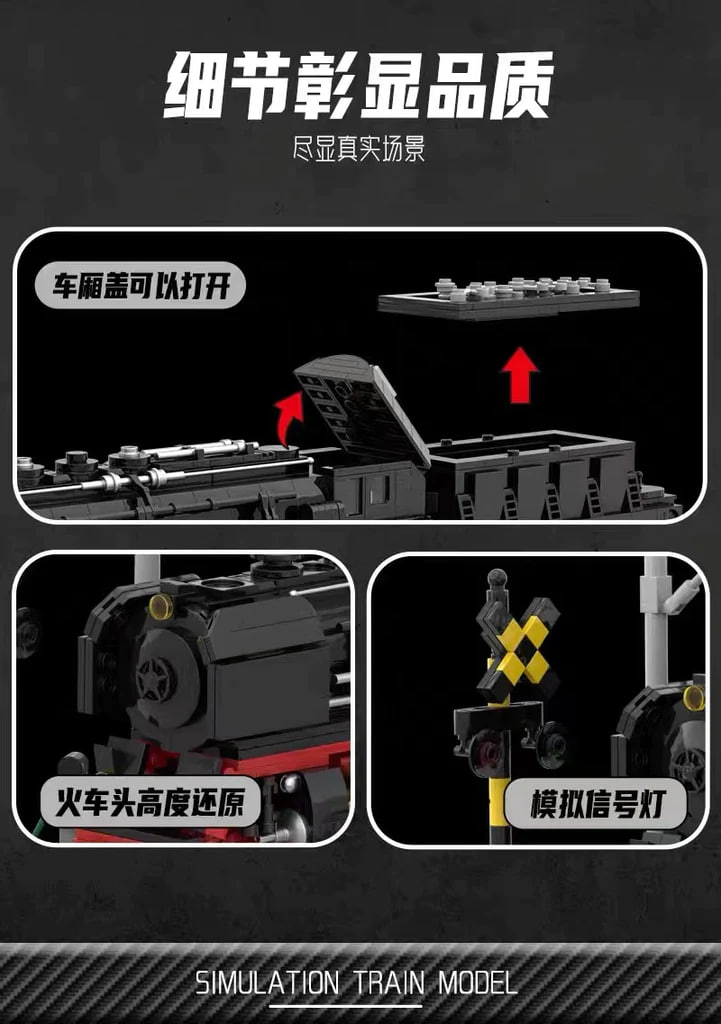 细节彰显品质
尽显真实场景

车厢盖可以打开

火车头高度还原

模拟信号灯

SIMULATION TRAIN MODEL