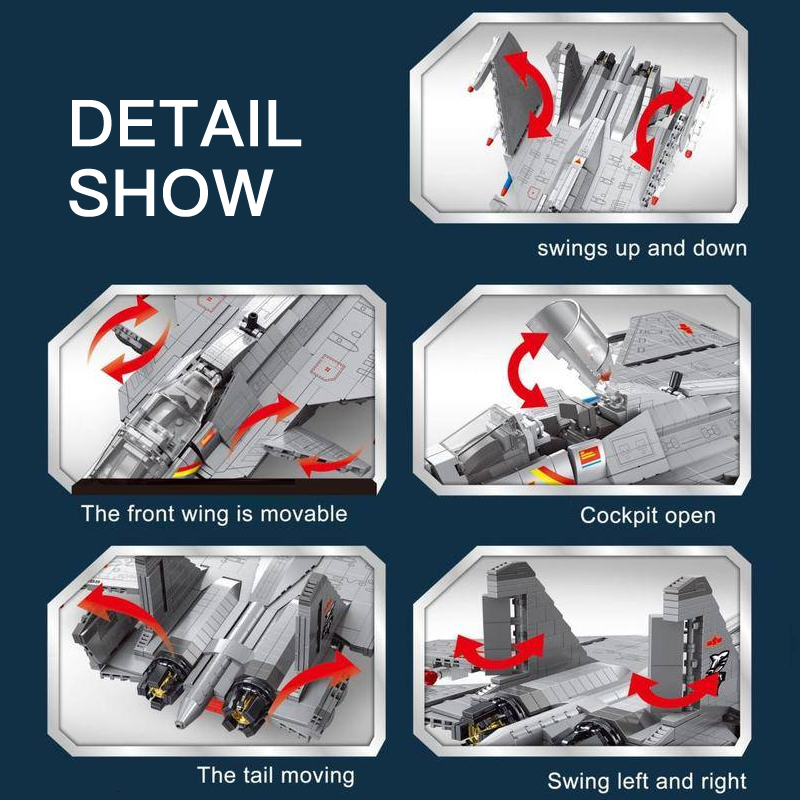 DETAIL SHOW

swings up and down

The front wing is movable

Cockpit open

The tail moving

Swing left and right