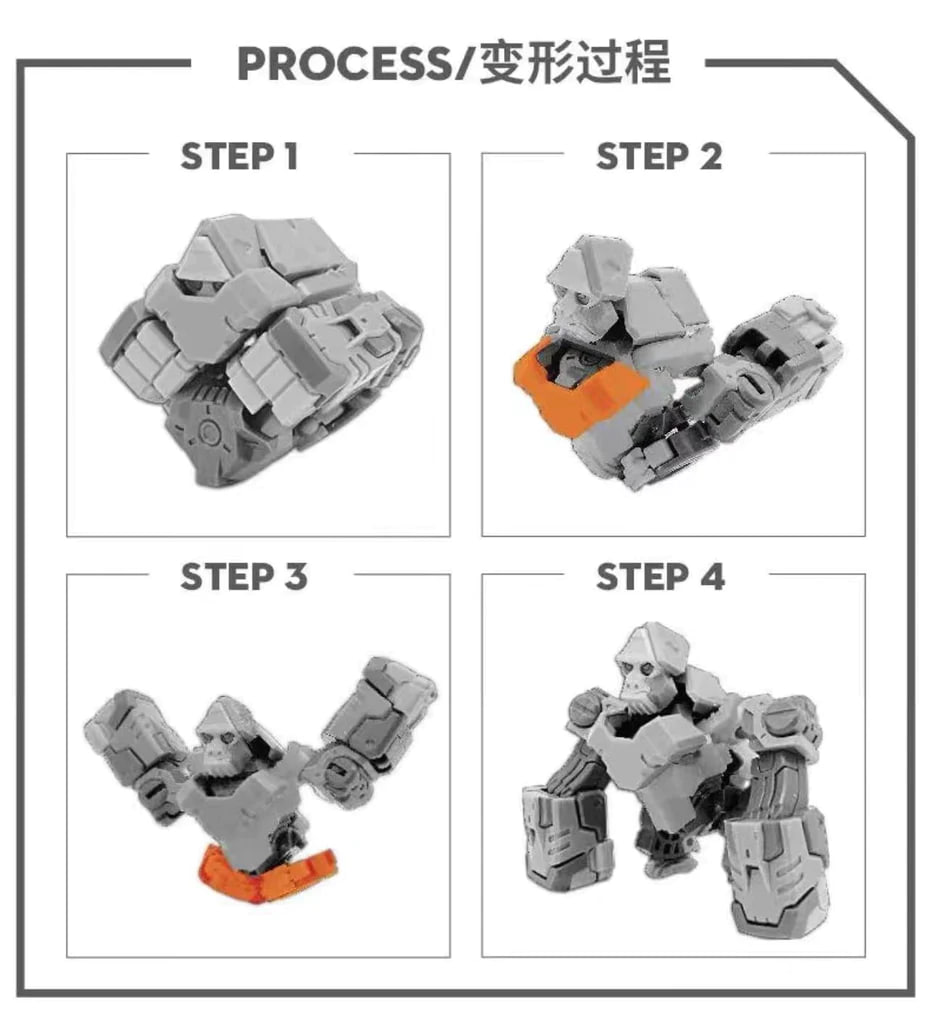 PROCESS/变形过程

STEP 1

STEP 2

STEP 3

STEP 4